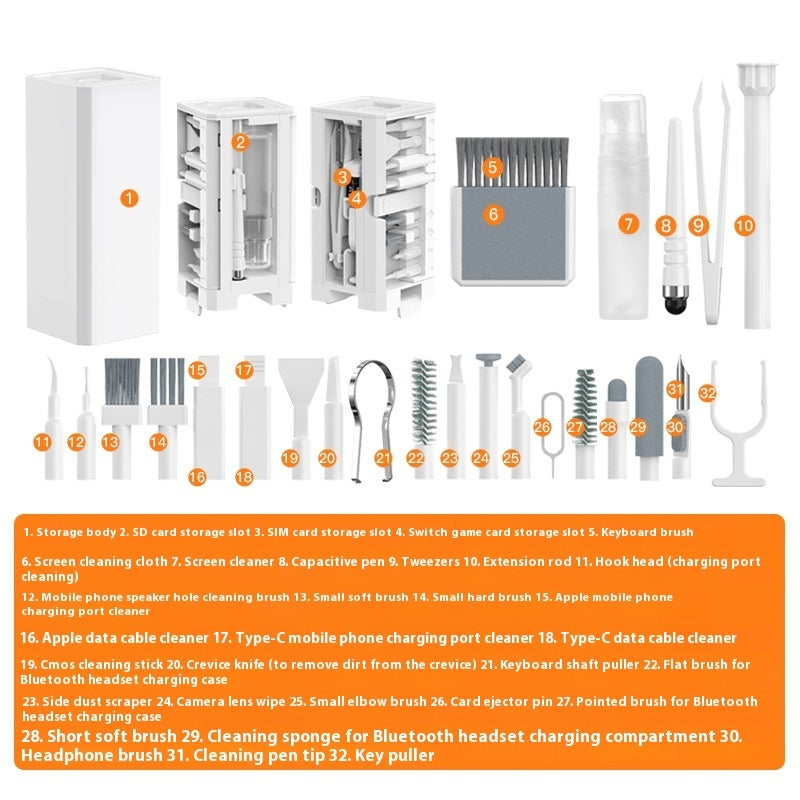 1
2
3
4
5
6
7
8
9
10
11
12
13
14
15
16
17
18
19
20
21
22
23
24
25
26
27
28
29
30
31
32

1. Storage body 2. SD card storage slot 3. SIM card storage slot 4. Switch game card storage slot 5. Keyboard brush

6. Screen cleaning cloth 7. Screen cleaner 8. Capacitive pen 9. Tweezers 10. Extension rod 11. Hook head (charging port cleaning)

12. Mobile phone speaker hole cleaning brush 13. Small soft brush 14. Small hard brush 15. Apple mobile phone charging port cleaner

16. Apple data cable cleaner 17. Type-C mobile phone charging port cleaner 18. Type-C data cable cleaner

19. Cmos cleaning stick 20. Crevice knife (to remove dirt from the crevice) 21. Keyboard shaft puller 22. Flat brush for Bluetooth headset charging case

23. Side dust scraper 24. Camera lens wipe 25. Small elbow brush 26. Card ejector pin 27. Pointed brush for Bluetooth headset charging case

28. Short soft brush 29. Cleaning sponge for Bluetooth headset charging compartment 30. Headphone brush 31. Cleaning pen tip 32. Key puller